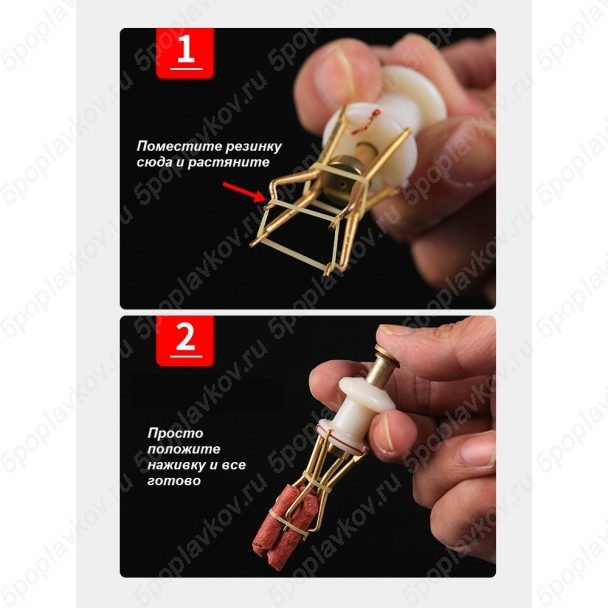 1

Поместите резинку сюда и растяните

2

Просто положите наживку и все готово

5poplavkov.ru